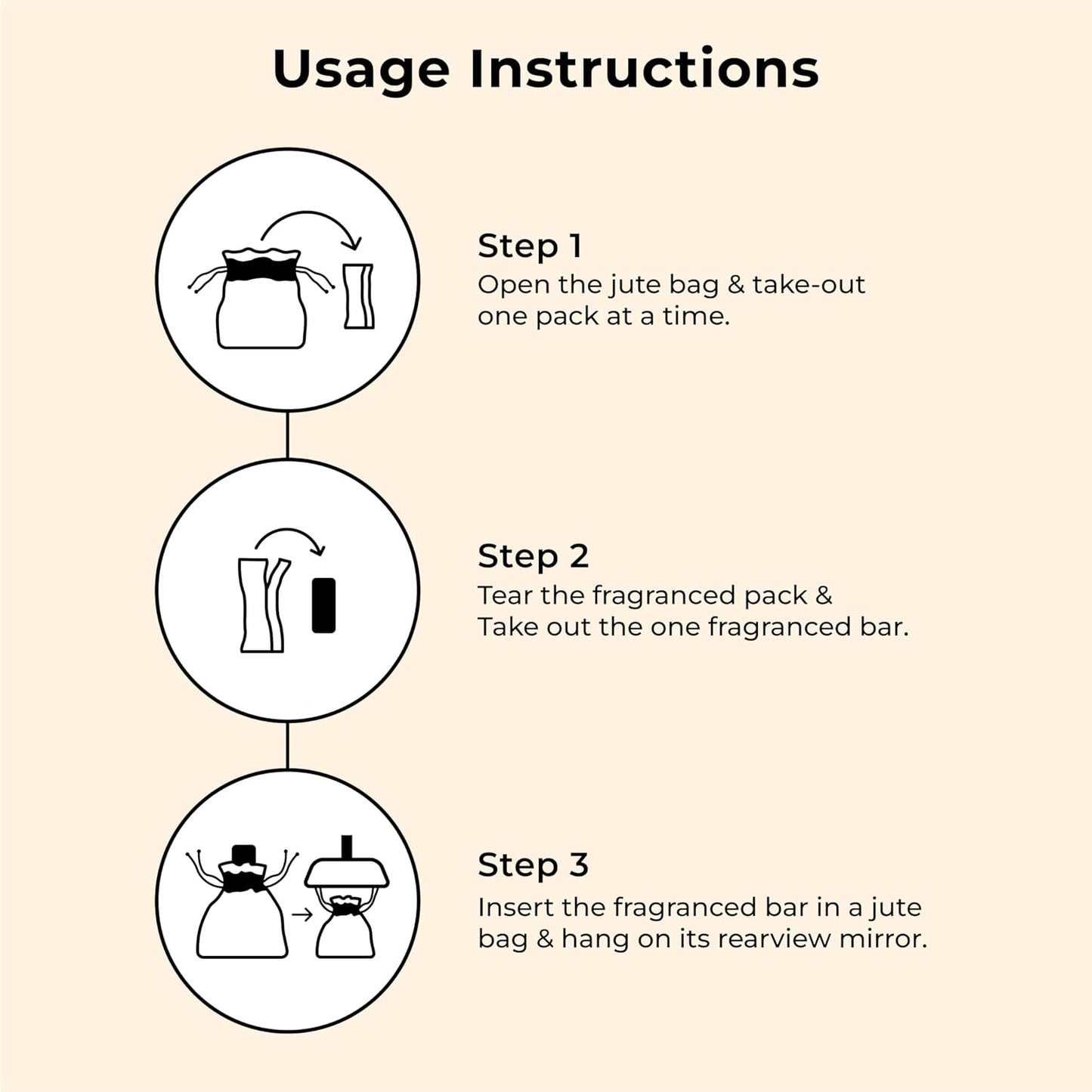 Usage Instructions

Step 1
Open the jute bag & take-out one pack at a time.

Step 2
Tear the fragranced pack & Take out the one fragranced bar.

Step 3
Insert the fragranced bar in a jute bag & hang on its rearview mirror.