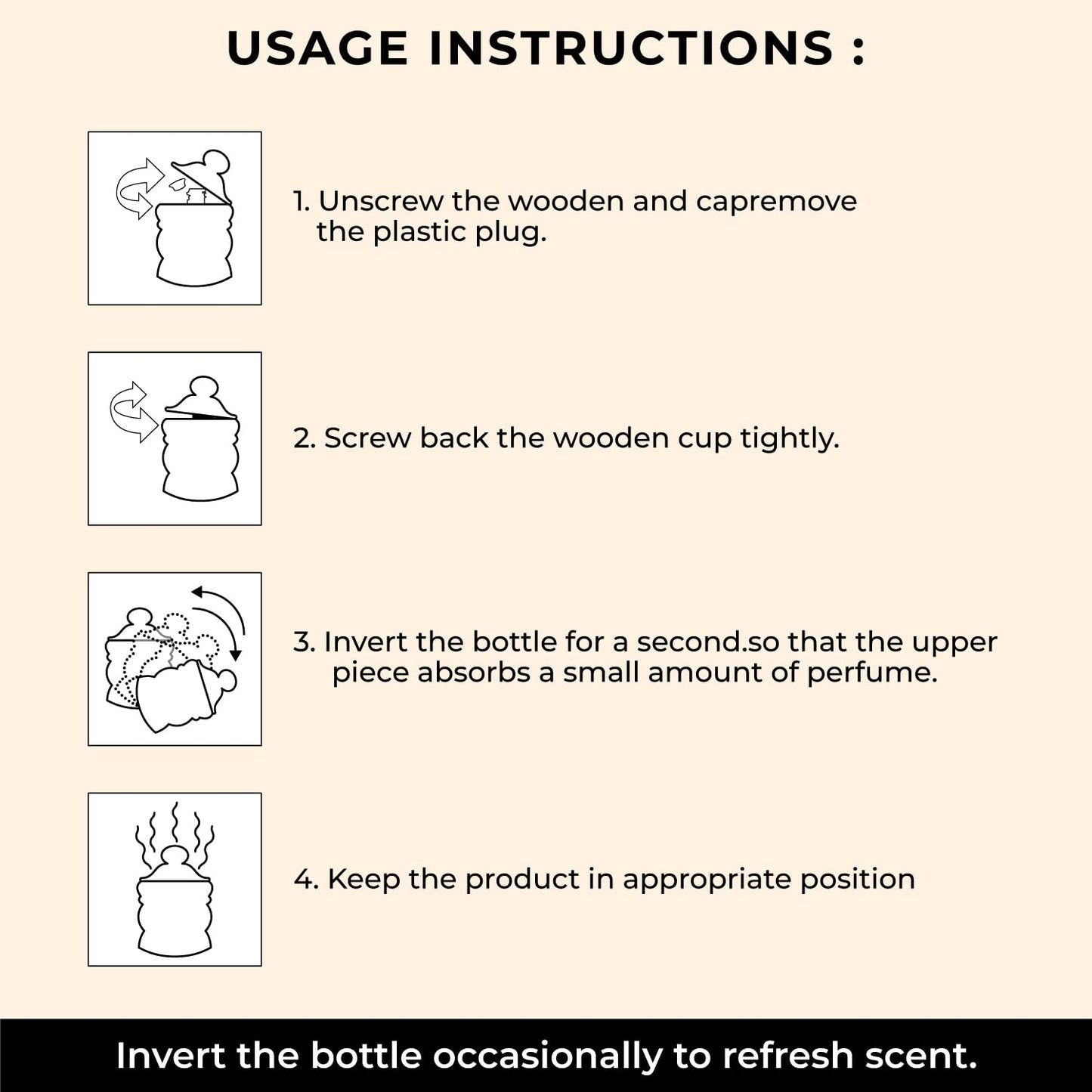 USAGE INSTRUCTIONS :

1. Unscrew the wooden and capremove the plastic plug.

2. Screw back the wooden cup tightly.

3. Invert the bottle for a second.so that the upper piece absorbs a small amount of perfume.

4. Keep the product in appropriate position

Invert the bottle occasionally to refresh scent.